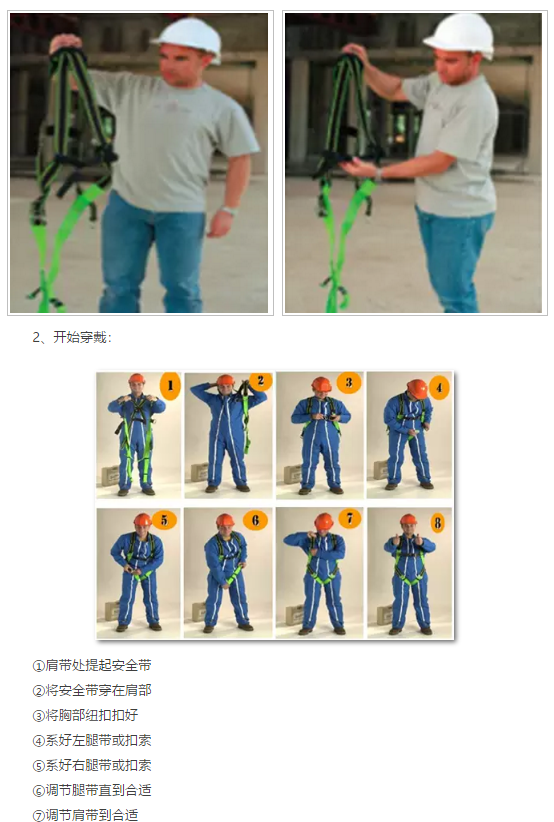 2、开始穿戴：

1

2

3

4

5

6

7

8

①肩带处提起安全带

②将安全带穿在肩部

③将胸部纽扣扣好

④系好左腿带或扣索

⑤系好右腿带或扣索

⑥调节腿带直到合适

⑦调节肩带到合适