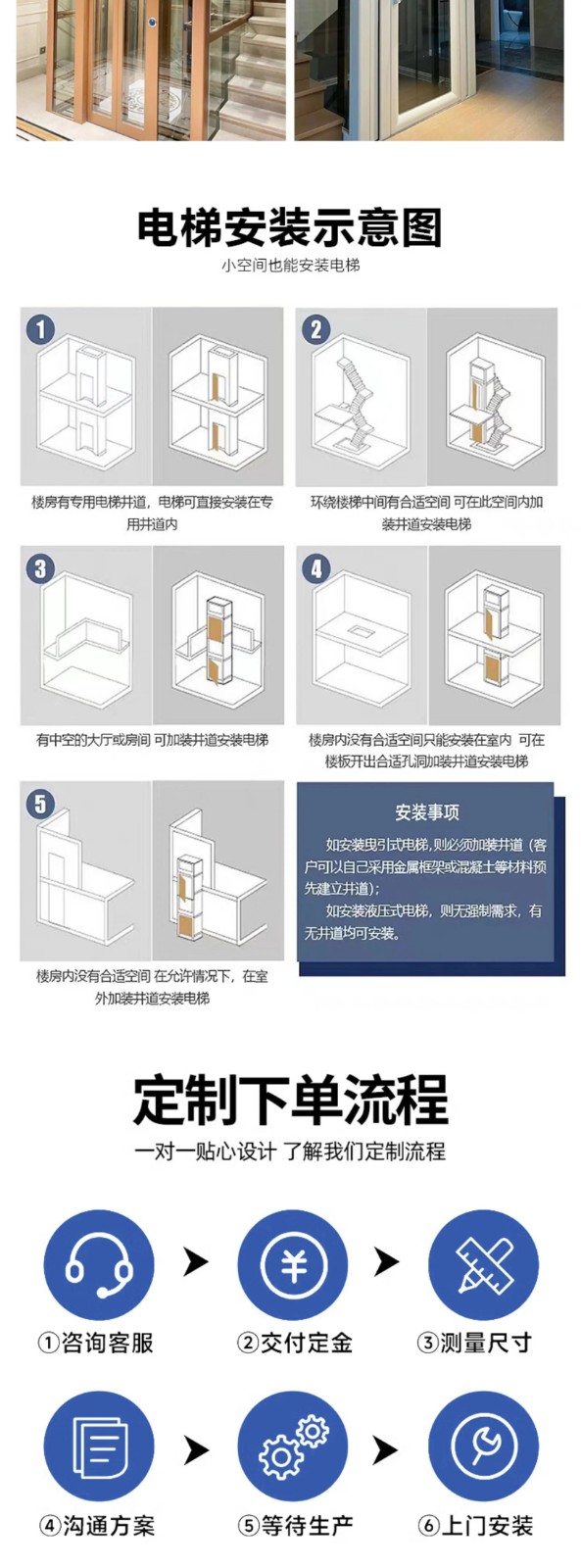 电梯安装示意图

小空间也能安装电梯

1

楼房有专用电梯井道，电梯可直接安装在专用井道内

2

环绕楼梯中间有合适空间 可在此空间内加装井道安装电梯

3

有中空的大厅或房间 可加装井道安装电梯

4

楼房内没有合适空间只能安装在室内 可在楼板开出合适孔洞加装井道安装电梯

5

楼房内没有合适空间 在允许情况下，在室外加装井道安装电梯

安装事项

如安装曳引式电梯，则必须加装井道（客户可以自己采用金属框架或混凝土等材料预先建立井道）；

如安装液压式电梯，则无强制需求，有无井道均可安装。

定制下单流程

一对一贴心设计 了解我们定制流程

①咨询客服

②交付定金

③测量尺寸

④沟通方案

⑤等待生产

⑥上门安装